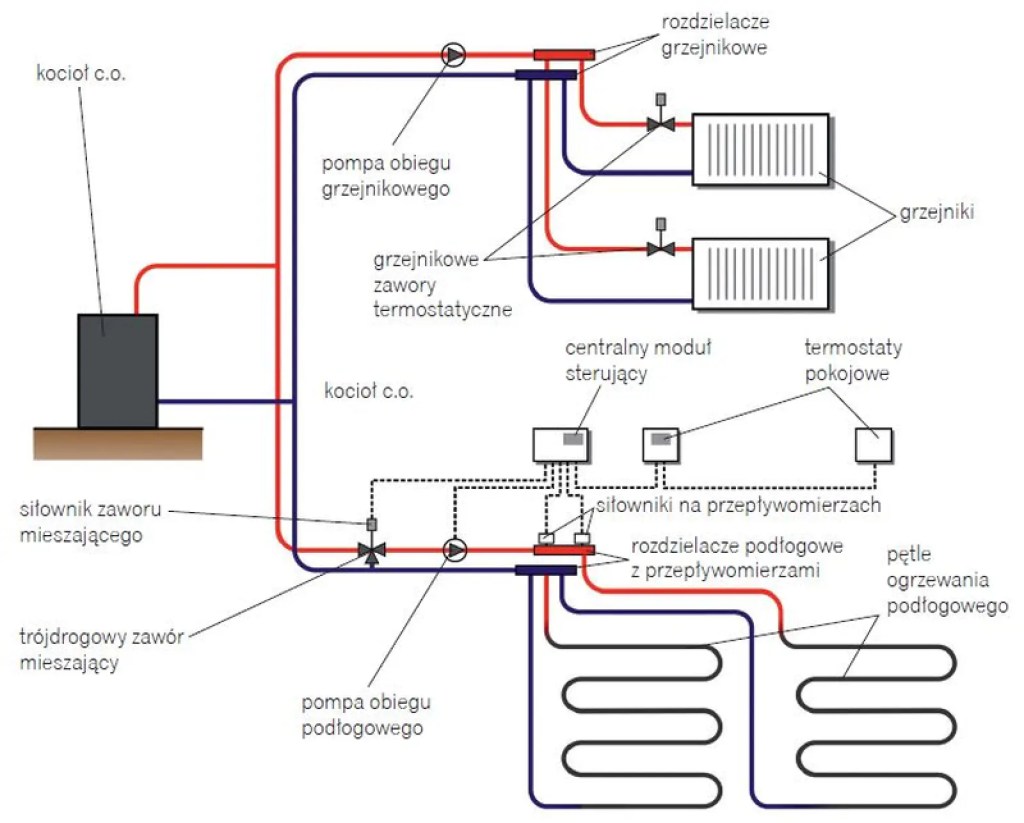 kocioł c.o.

rozdzielacze grzejnikowe

pompa obiegu grzejnikowego

grzejniki

grzejnikowe zawory termostatyczne

centralny moduł sterujący

termostaty pokojowe

kocioł c.o.

siłownik zaworu mieszającego

siłowniki na przepływomierzach

rozdzielacze podłogowe z przepływomierzami

pętle ogrzewania podłogowego

trójdrogowy zawór mieszający

pompa obiegu podłogowego